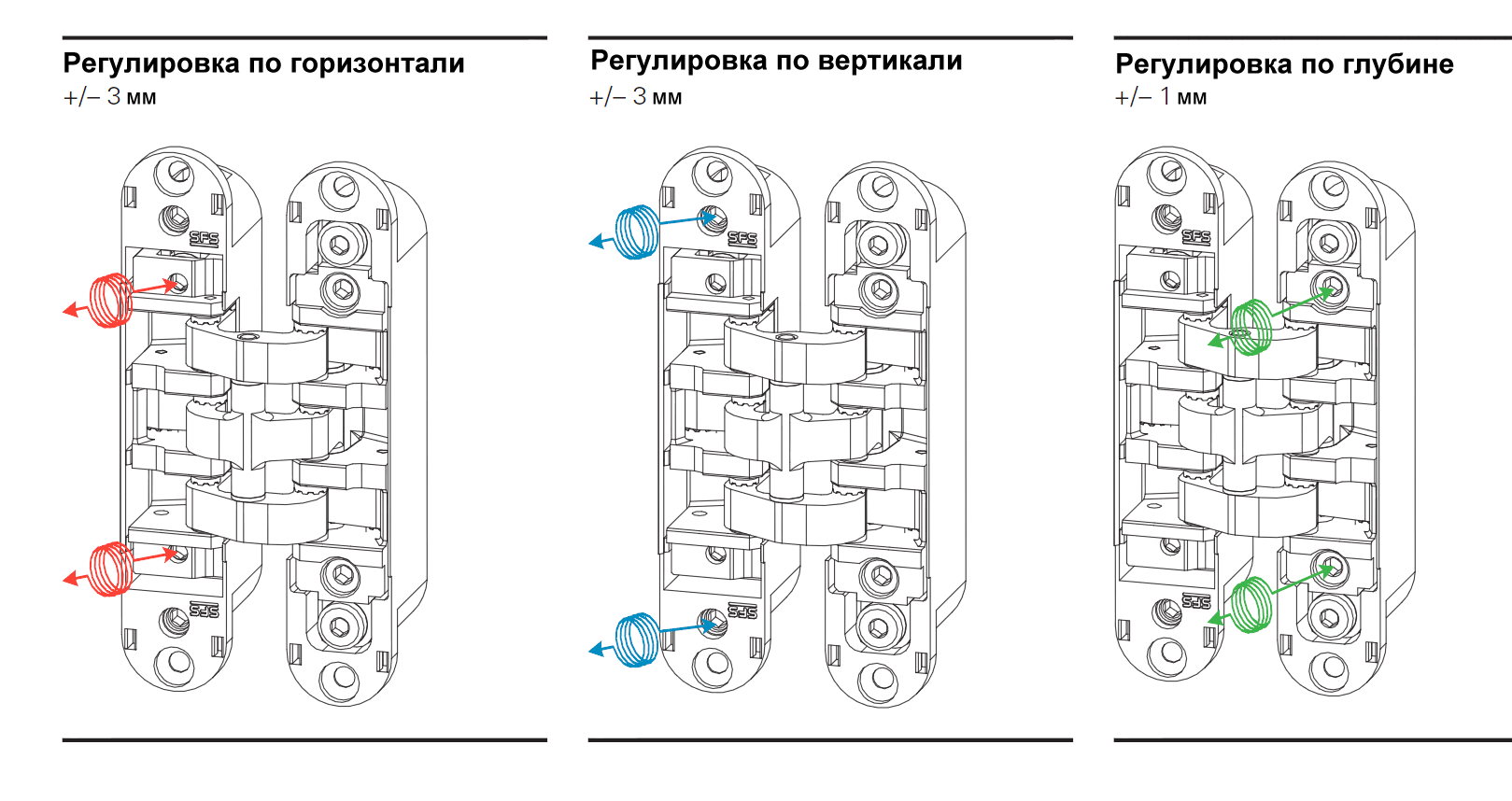 Регулировка по горизонтали
+/– 3 мм

SFS

SFS

Регулировка по вертикали
+/– 3 мм

SFS

SFS

Регулировка по глубине
+/– 1 мм

SFS

SFS