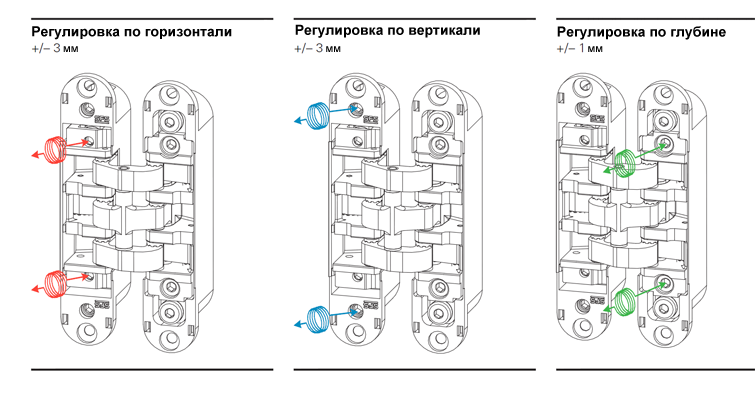 Регулировка по горизонтали
+/– 3 мм

Регулировка по вертикали
+/– 3 мм

Регулировка по глубине
+/– 1 мм